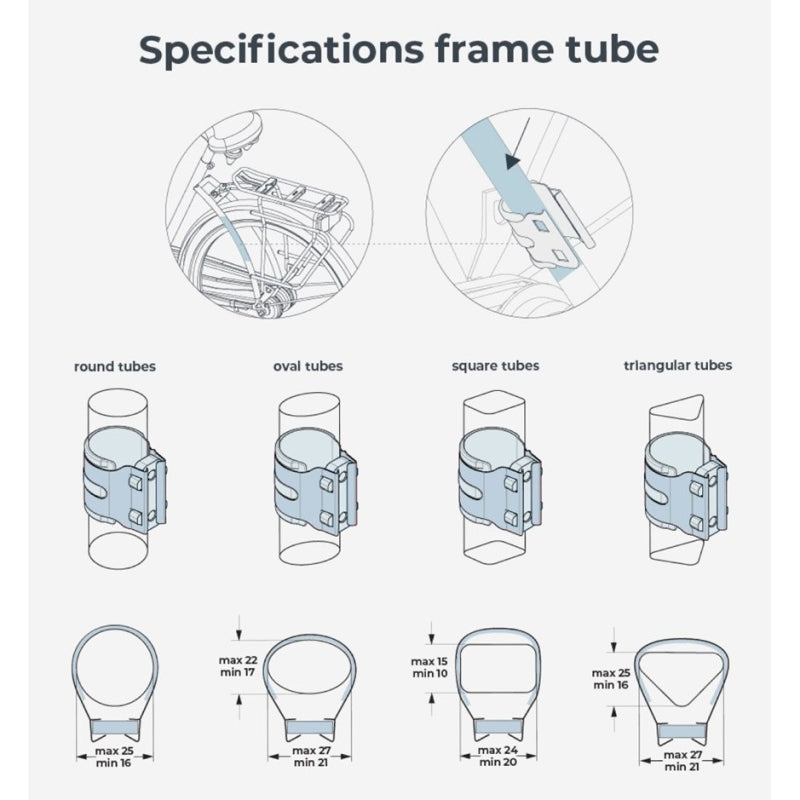 Specifications frame tube

round tubes

oval tubes

square tubes

triangular tubes

max 25
min 16

max 22
min 17

max 27
min 21

max 15
min 10

max 24
min 20

max 25
min 16

max 27
min 21