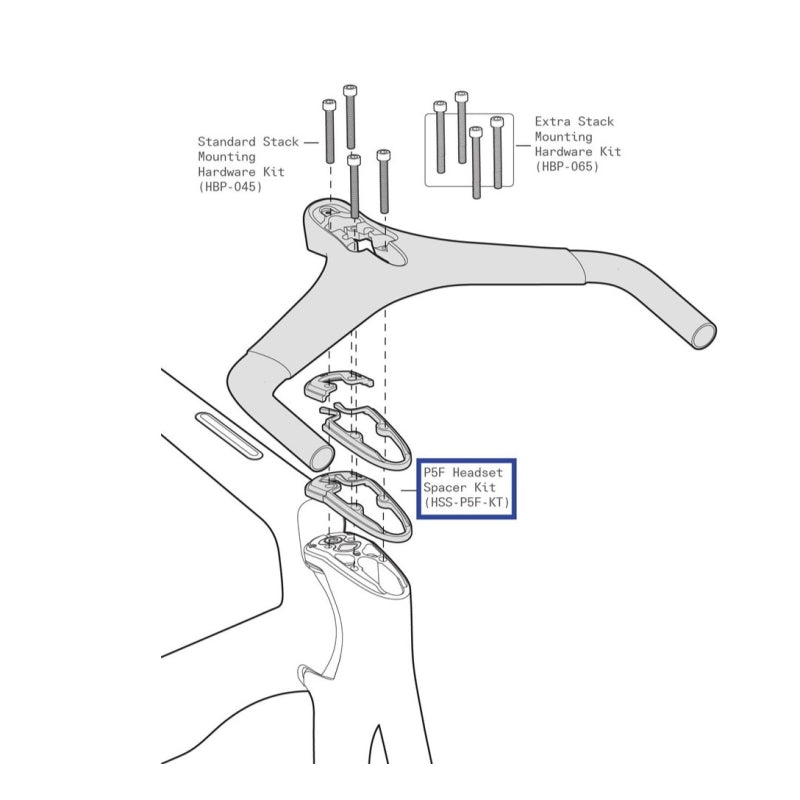 Standard Stack Mounting Hardware Kit (HBP-045)

Extra Stack Mounting Hardware Kit (HBP-065)

P5F Headset Spacer Kit (HSS-P5F-KT)